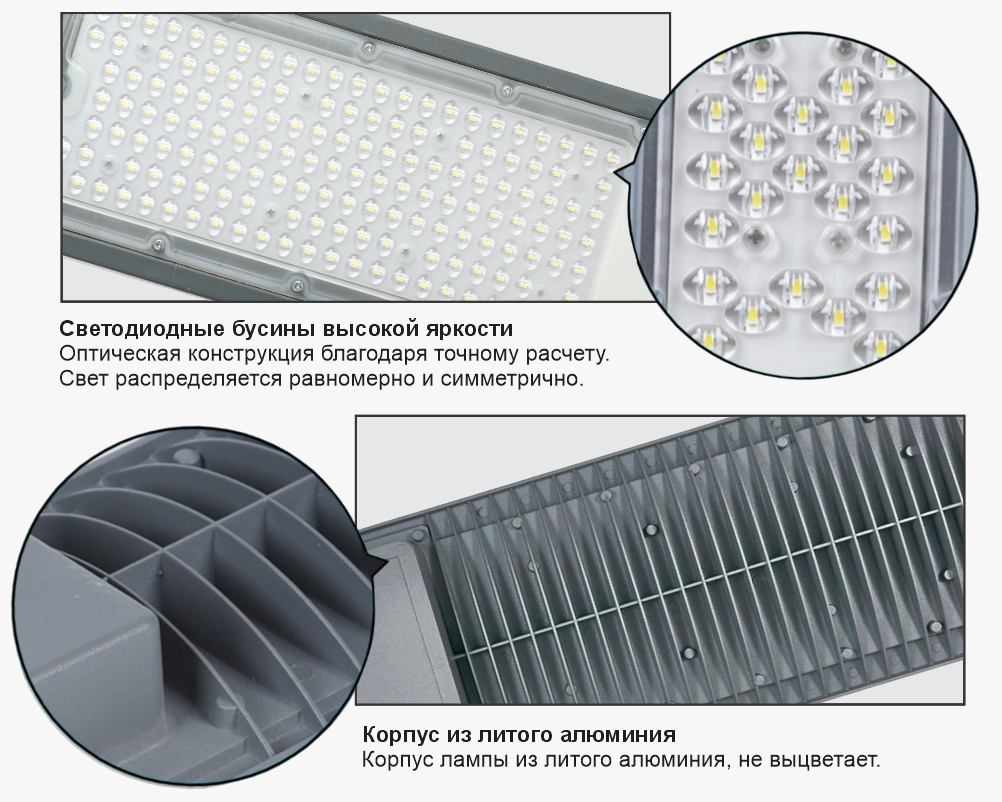 Светодиодные бусины высокой яркости
Оптическая конструкция благодаря точному расчету.
Свет распределяется равномерно и симметрично.

Корпус из литого алюминия
Корпус лампы из литого алюминия, не выцветает.