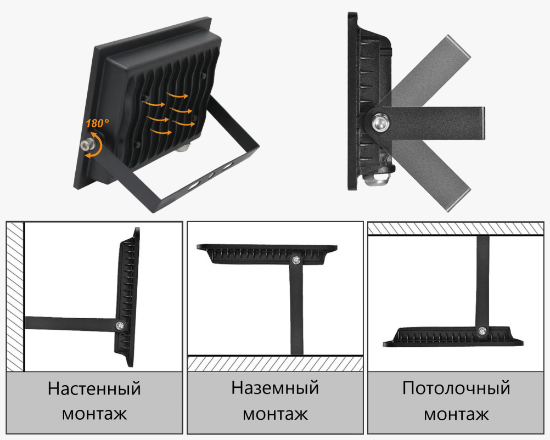 180°

Настенный монтаж

Наземный монтаж

Потолочный монтаж